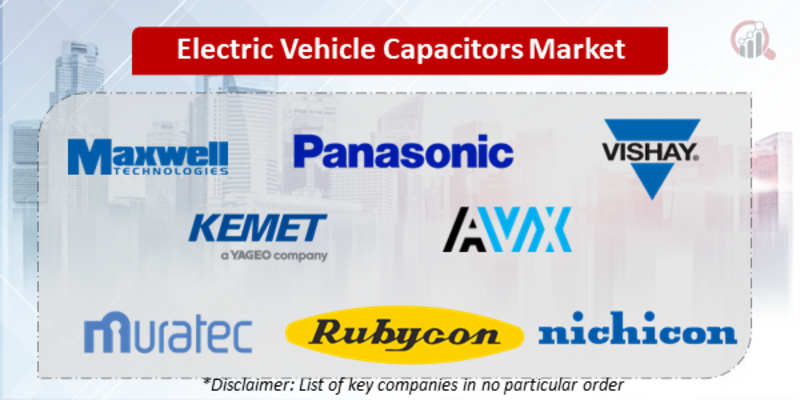 Electric Vehicle Capacitors Market

Maxwell TECHNOLOGIES

Panasonic

VISHAY.

KEMET a YAGEO company

AVX

muratec

Rubycon

nichicon

*Disclaimer: List of key companies in no particular order