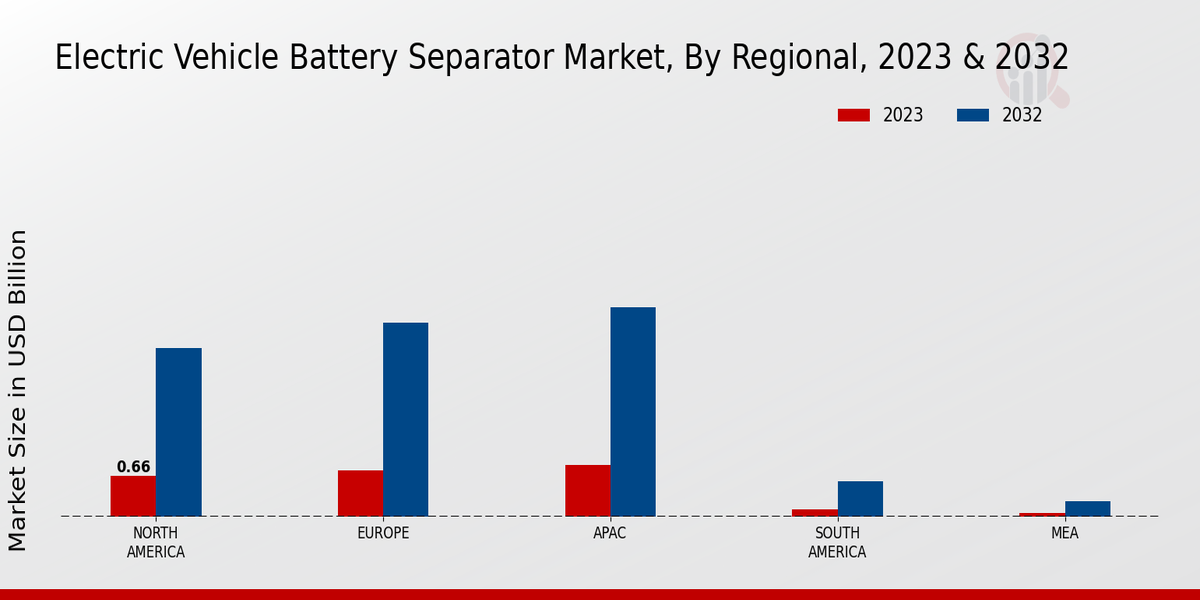 Electric Vehicle Battery Separator Market, By Regional, 2023 & 2032

2023
2032

Market Size in USD Billion

0.66

NORTH AMERICA
EUROPE
APAC
SOUTH AMERICA
MEA