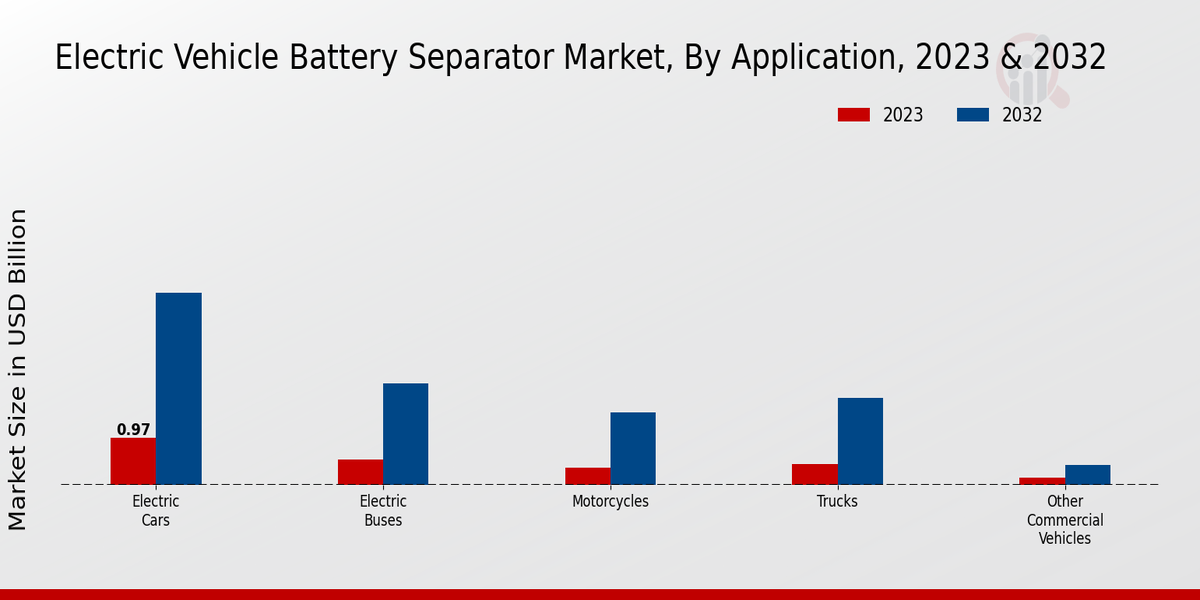 Electric Vehicle Battery Separator Market, By Application, 2023 & 2032

2023
2032

Market Size in USD Billion

0.97

Electric Cars

Electric Buses

Motorcycles

Trucks

Other Commercial Vehicles