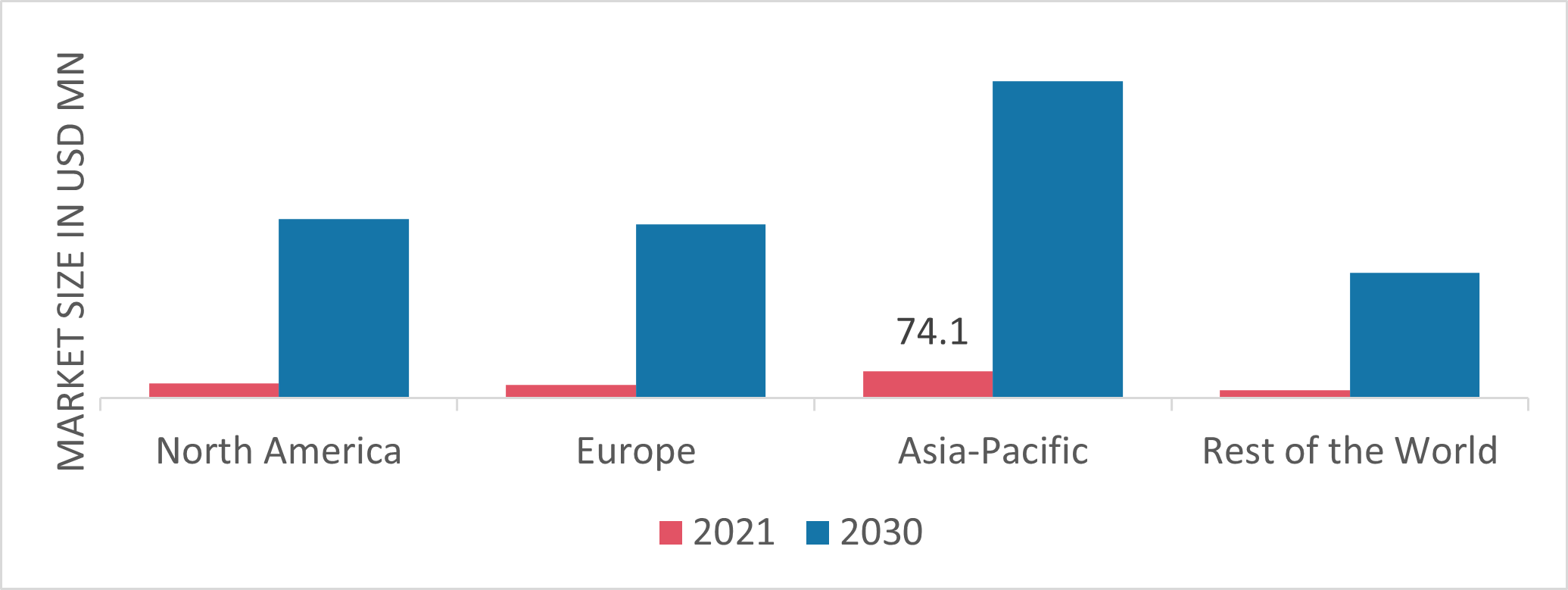 MARKET SIZE IN USD MN

74.1

North America
Europe
Asia-Pacific
Rest of the World

2021 2030