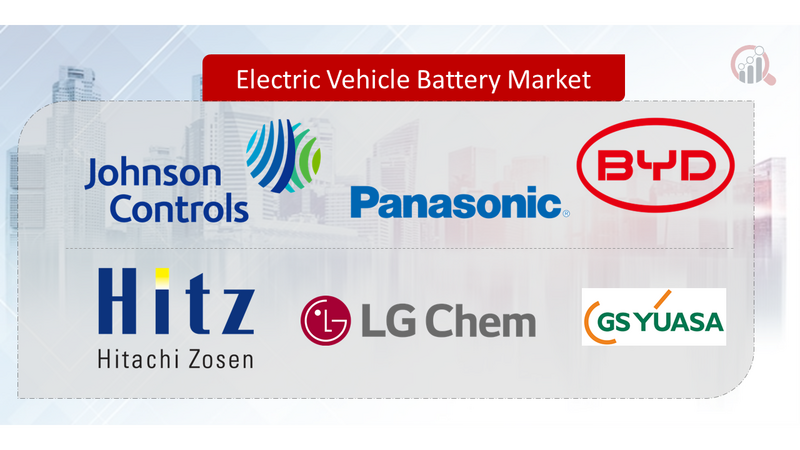 Electric Vehicle Battery Market

Johnson Controls

Panasonic

BYD

Hitz
Hitachi Zosen

LG Chem

GS YUASA