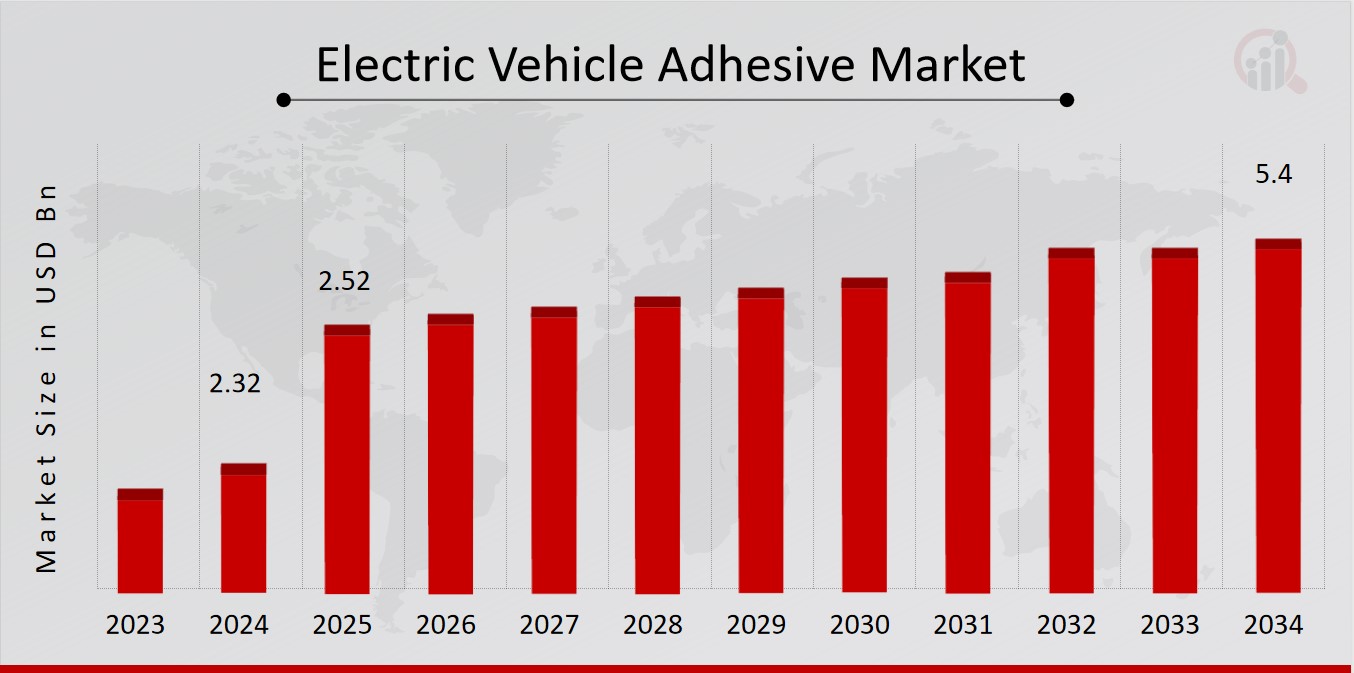 Electric Vehicle Adhesive Market

Market Size in USD Bn

2.32

2.52

5.4

2023
2024
2025
2026
2027
2028
2029
2030
2031
2032
2033
2034