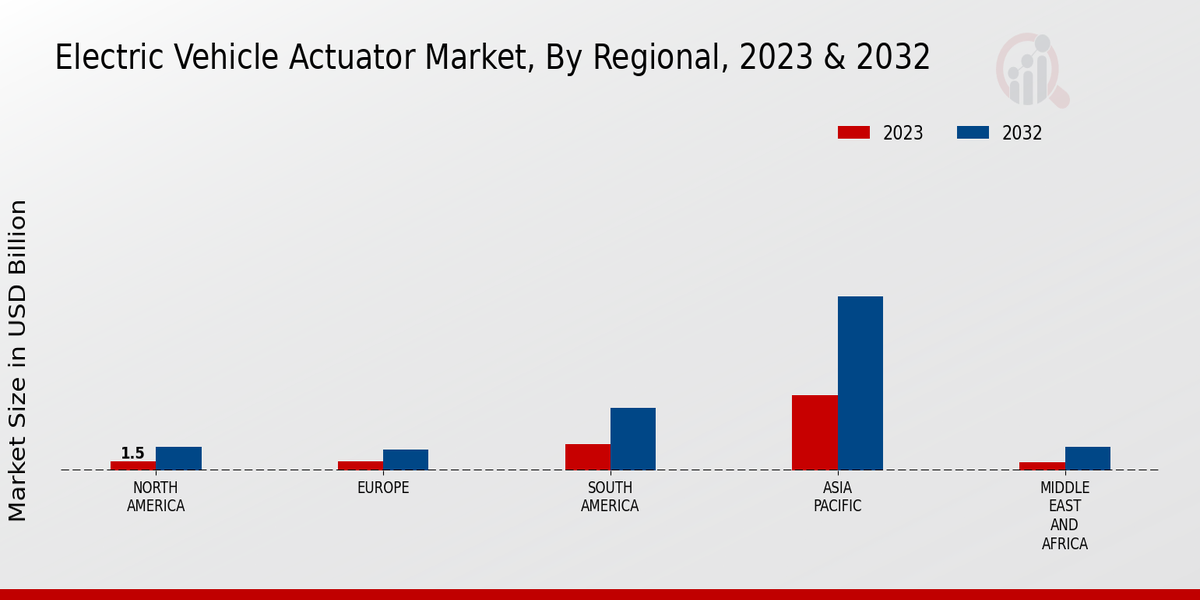 Electric Vehicle Actuator Market, By Regional, 2023 & 2032

2023 2032

Market Size in USD Billion

1.5

NORTH AMERICA

EUROPE

SOUTH AMERICA

ASIA PACIFIC

MIDDLE EAST AND AFRICA