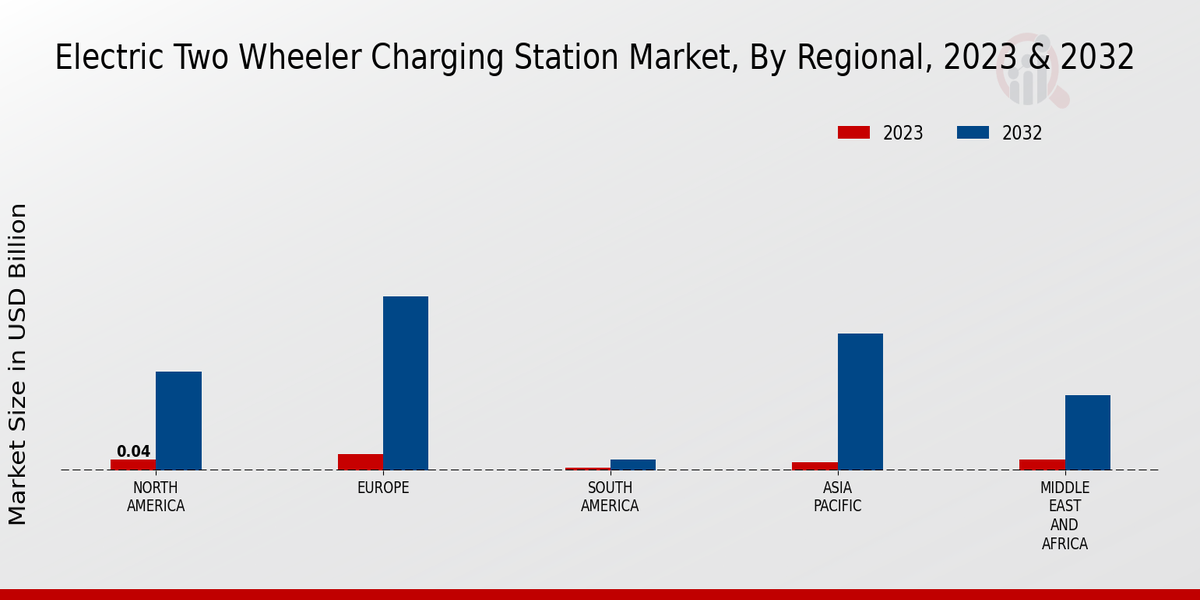 Electric Two Wheeler Charging Station Market, By Regional, 2023 & 2032

2023 2032

Market Size in USD Billion

0.04

NORTH AMERICA

EUROPE

SOUTH AMERICA

ASIA PACIFIC

MIDDLE EAST AND AFRICA