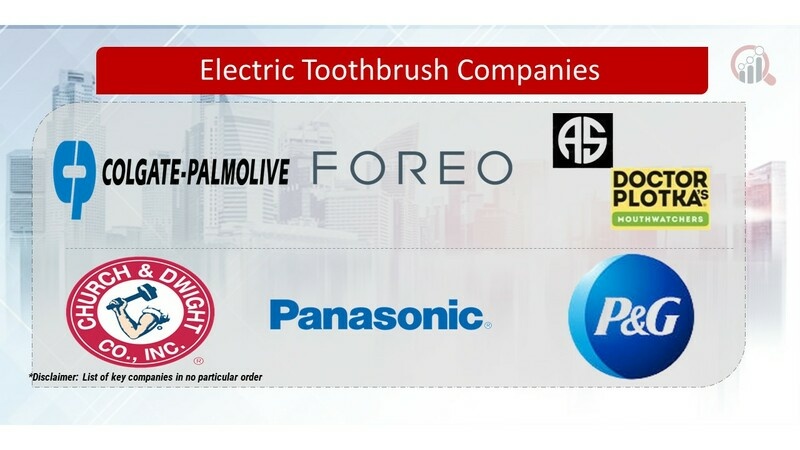 Electric Toothbrush Companies

COLGATE-PALMOLIVE

FOREO

AS

DOCTOR PLOTKA'S
MOUTHWATCHERS

CHURCH & DWIGHT CO., INC.

Panasonic

P&G

*Disclaimer: List of key companies in no particular order