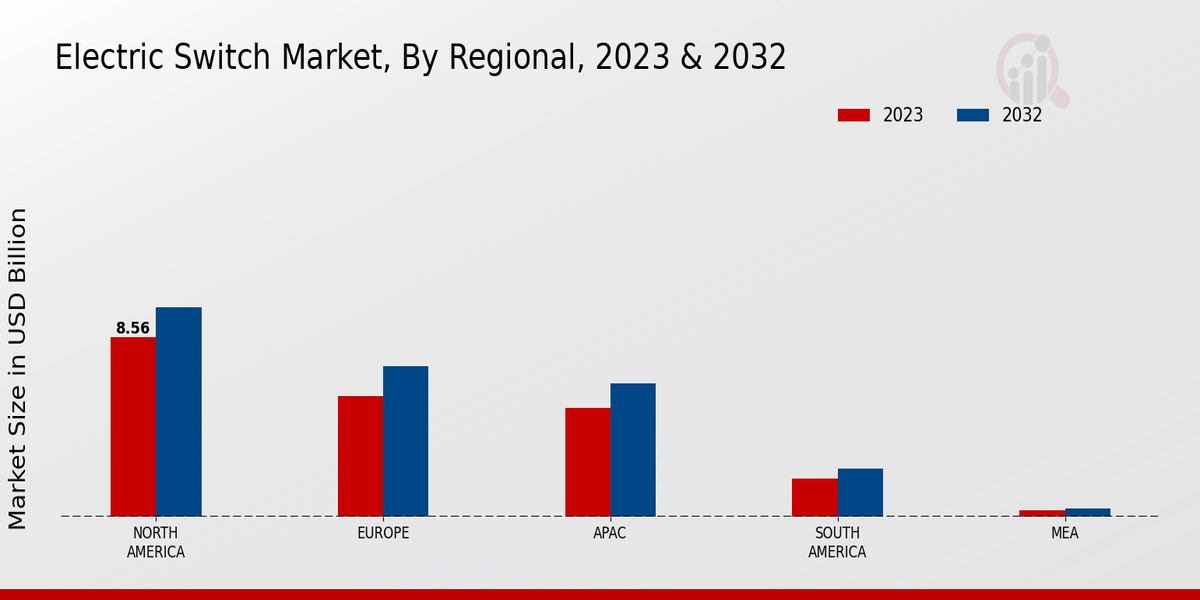 Electric Switch Market, By Regional, 2023 & 2032

2023
2032

Market Size in USD Billion

8.56

NORTH AMERICA
EUROPE
APAC
SOUTH AMERICA
MEA