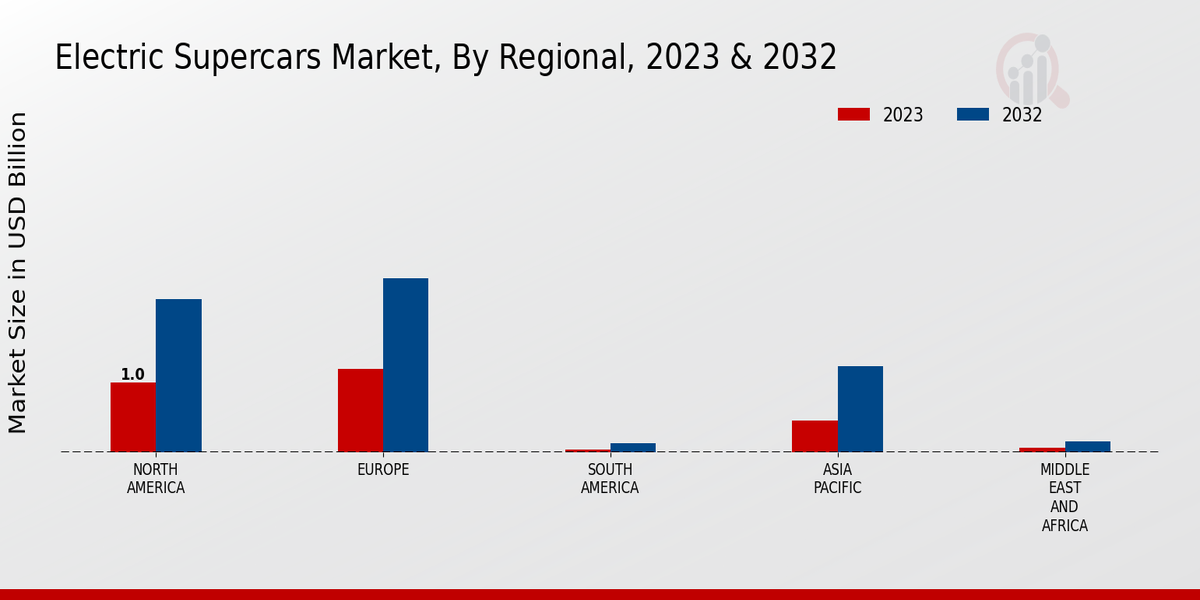 Electric Supercars Market, By Regional, 2023 & 2032

2023
2032

Market Size in USD Billion

1.0

NORTH AMERICA
EUROPE
SOUTH AMERICA
ASIA PACIFIC
MIDDLE EAST AND AFRICA