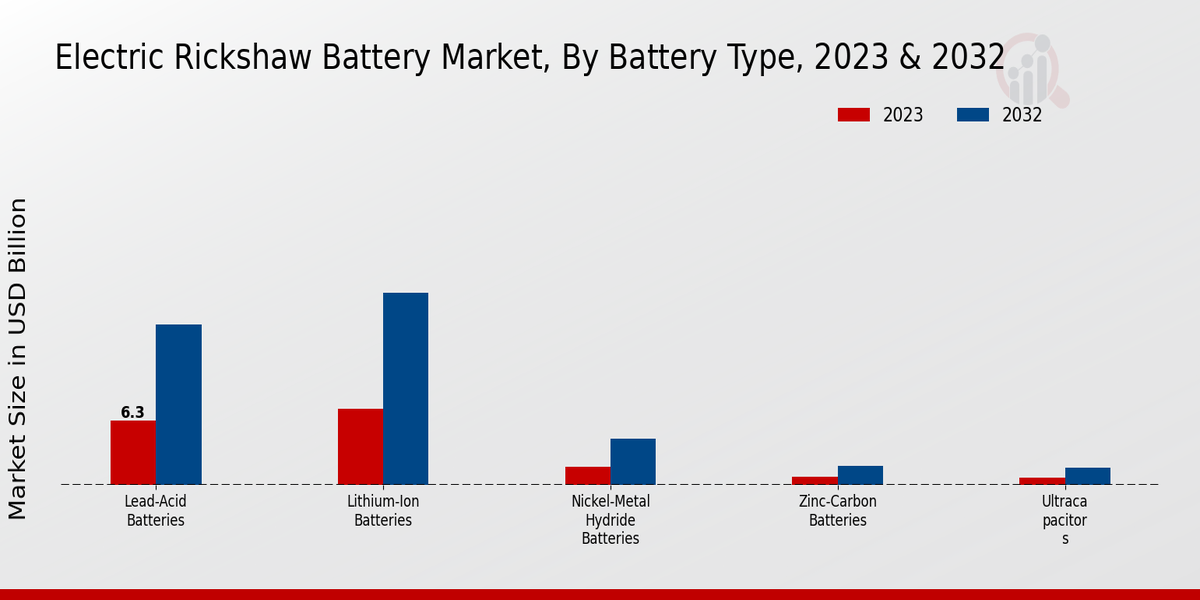 Electric Rickshaw Battery Market, By Battery Type, 2023 & 2032

2023 2032

Market Size in USD Billion

6.3

Lead-Acid Batteries

Lithium-Ion Batteries

Nickel-Metal Hydride Batteries

Zinc-Carbon Batteries

Ultraca pacitor s