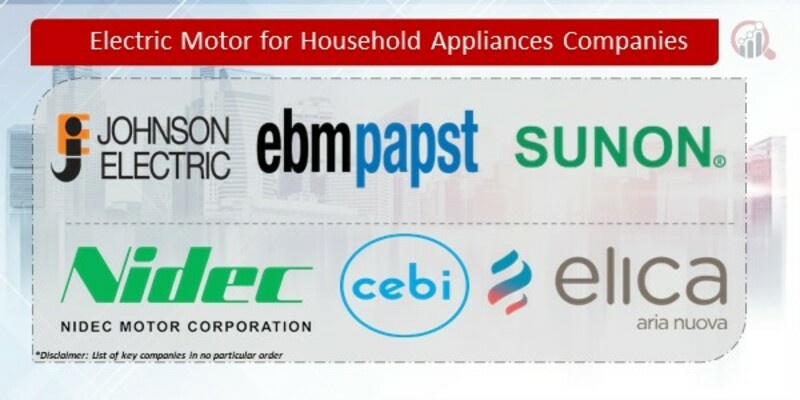 Electric Motor for Household Appliances Companies

JOHNSON ELECTRIC

ebmpapst

SUNON®

Nidec
NIDEC MOTOR CORPORATION

cebi

elica
aria nuova

*Disclaimer: List of key companies in no particular order