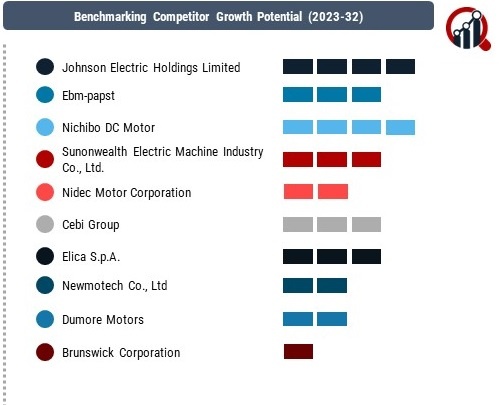 Benchmarking Competitor Growth Potential (2023-32)

Johnson Electric Holdings Limited

Ebm-papst

Nichibo DC Motor

Sunonwealth Electric Machine Industry Co., Ltd.

Nidec Motor Corporation

Cebi Group

Elica S.p.A.

Newmotech Co., Ltd

Dumore Motors

Brunswick Corporation