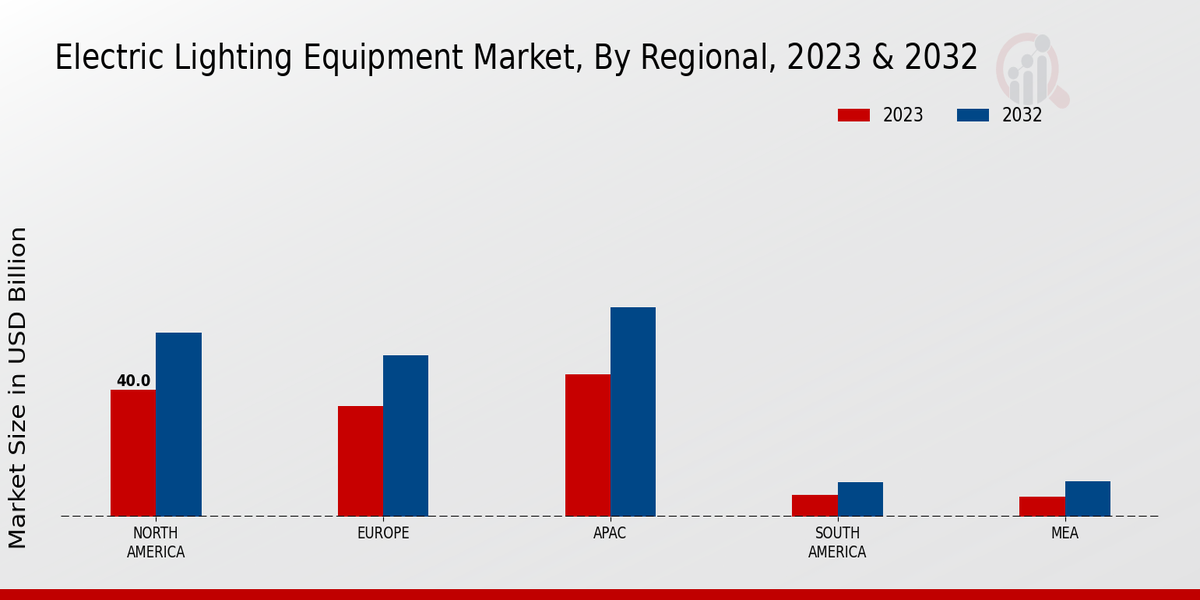 Electric Lighting Equipment Market, By Regional, 2023 & 2032

2023
2032

Market Size in USD Billion

40.0

NORTH AMERICA
EUROPE
APAC
SOUTH AMERICA
MEA