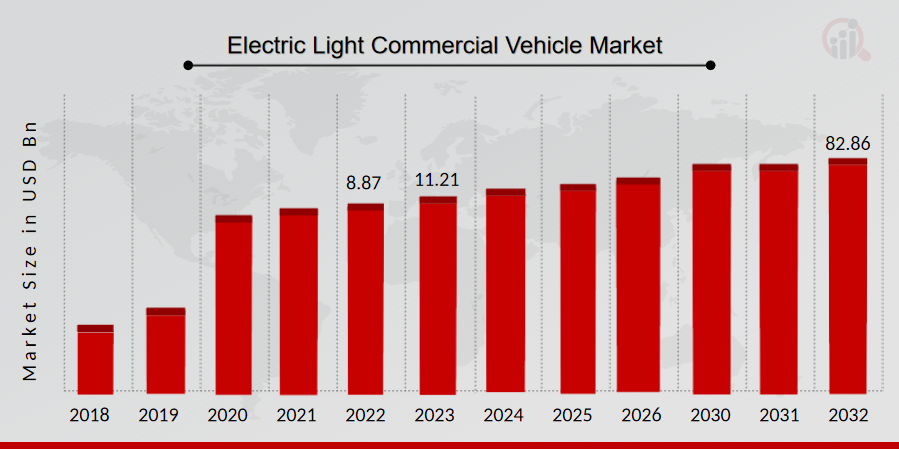 Electric Light Commercial Vehicle Market

Market Size in USD Bn

8.87
11.21
82.86

2018
2019
2020
2021
2022
2023
2024
2025
2026
2030
2031
2032