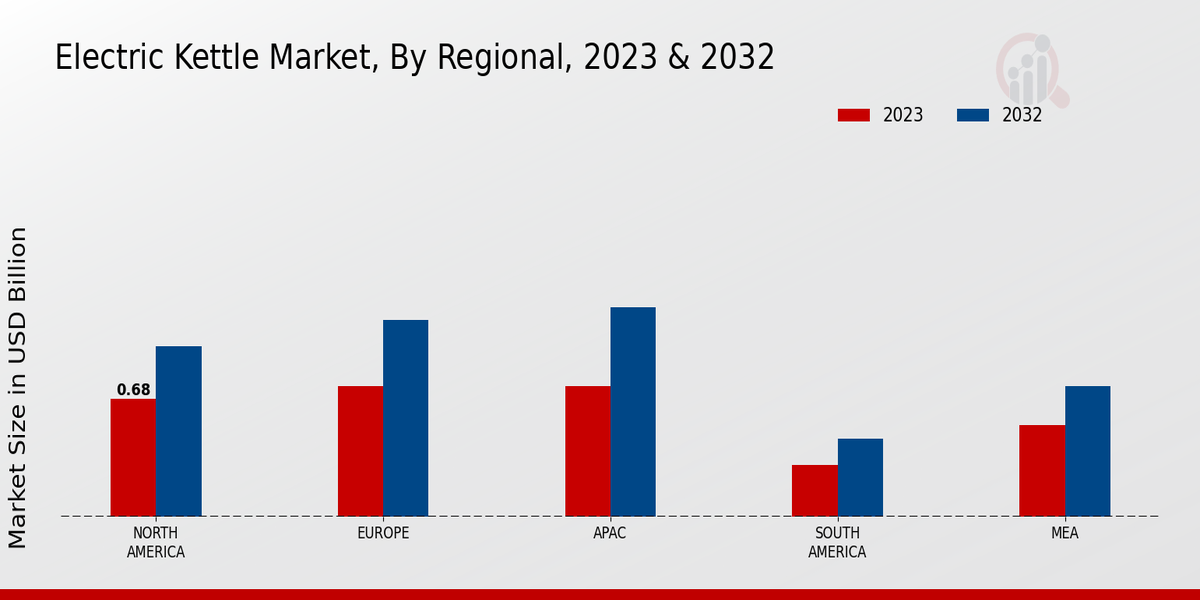 Electric Kettle Market, By Regional, 2023 & 2032

2023
2032

Market Size in USD Billion

0.68

NORTH AMERICA
EUROPE
APAC
SOUTH AMERICA
MEA