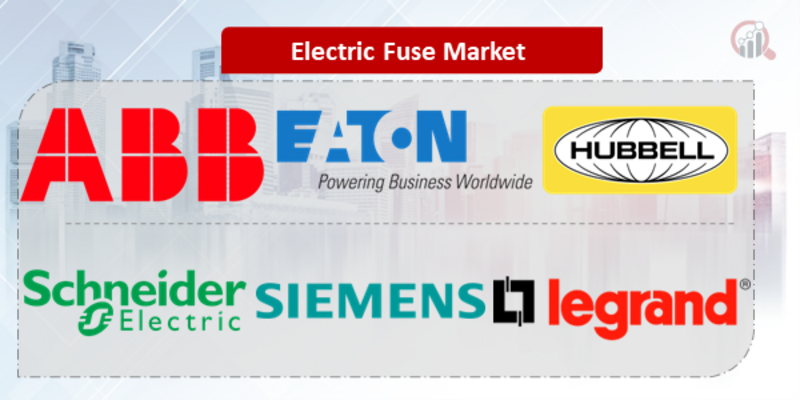 Electric Fuse Market

ABB

EATON
Powering Business Worldwide

HUBBELL

Schneider Electric

SIEMENS

legrand®