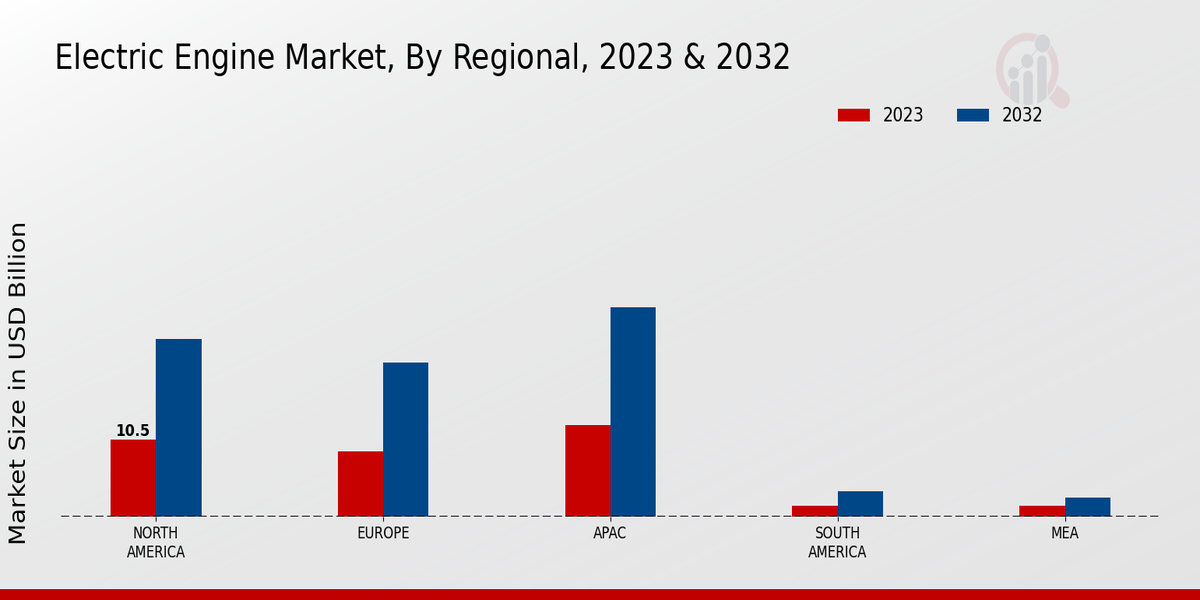 Electric Engine Market, By Regional, 2023 & 2032

2023
2032

Market Size in USD Billion

10.5

NORTH AMERICA
EUROPE
APAC
SOUTH AMERICA
MEA