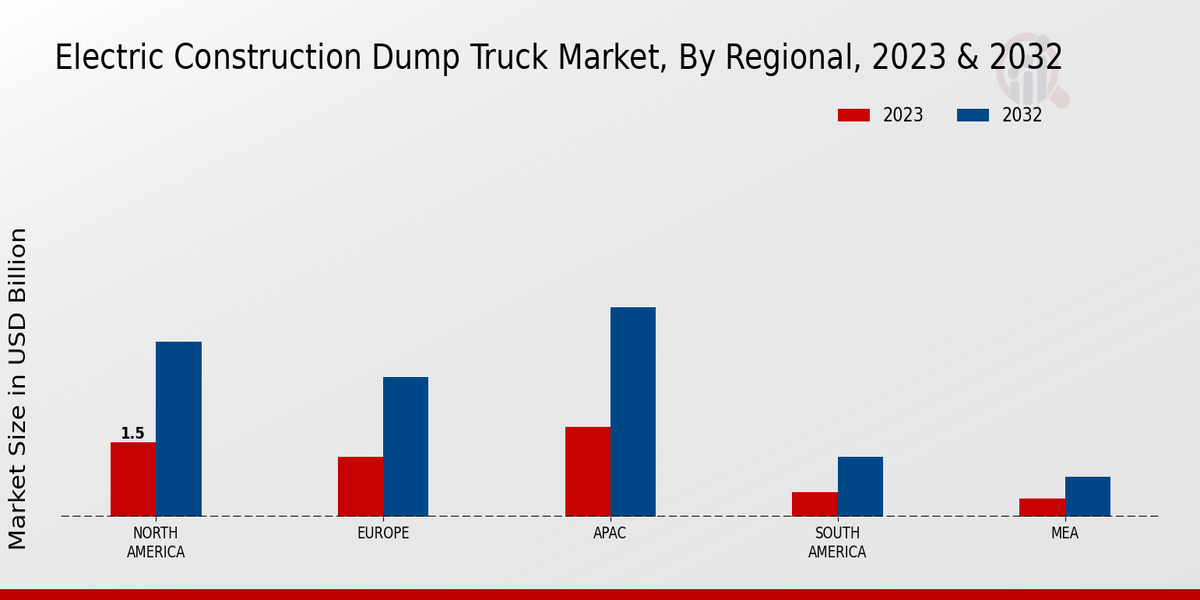 Electric Construction Dump Truck Market, By Regional, 2023 & 2032

2023
2032

Market Size in USD Billion

1.5

NORTH AMERICA
EUROPE
APAC
SOUTH AMERICA
MEA