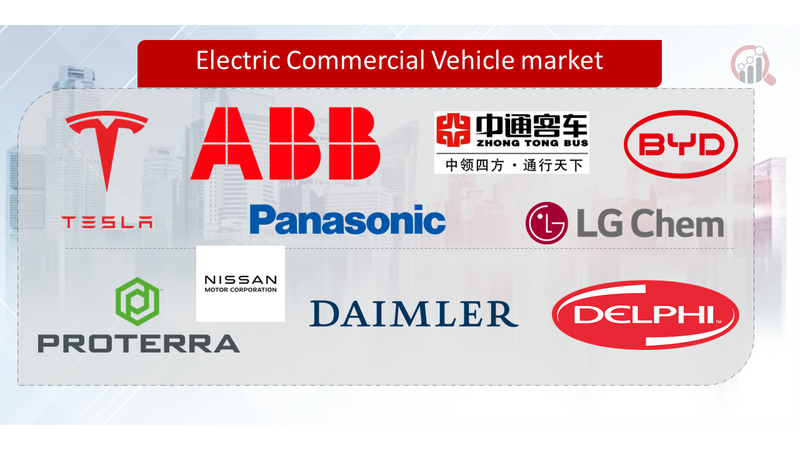 Electric Commercial Vehicle market

TESLA

ABB

中通客车
ZHONG TONG BUS
中领四方 · 通行天下

BYD

Panasonic

LG Chem

PROTERRA

NISSAN
MOTOR CORPORATION

DAIMLER

DELPHI