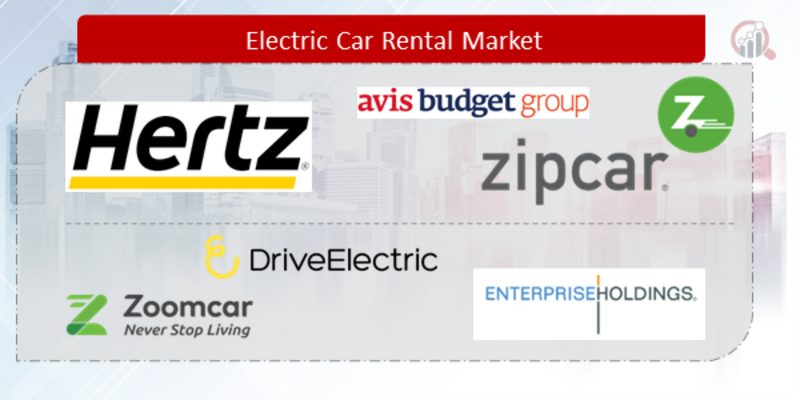 Electric Car Rental Market

Hertz

avis budget group

zipcar

DriveElectric

Zoomcar
Never Stop Living

ENTERPRISE HOLDINGS