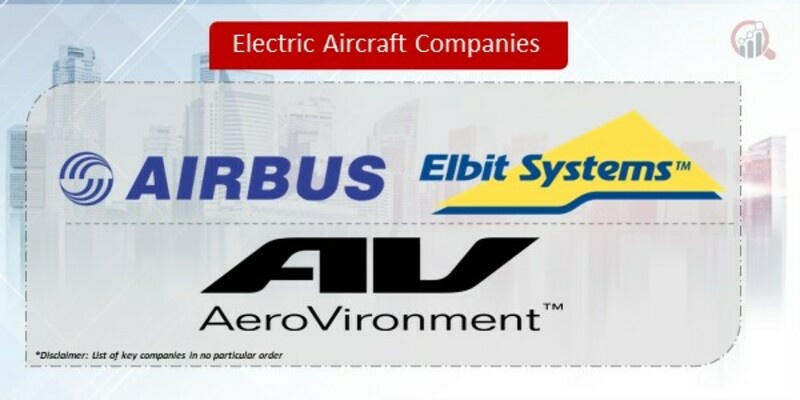 Electric Aircraft Companies

AIRBUS

Elbit Systems™

AV

AeroVironment™

*Disclaimer: List of key companies in no particular order