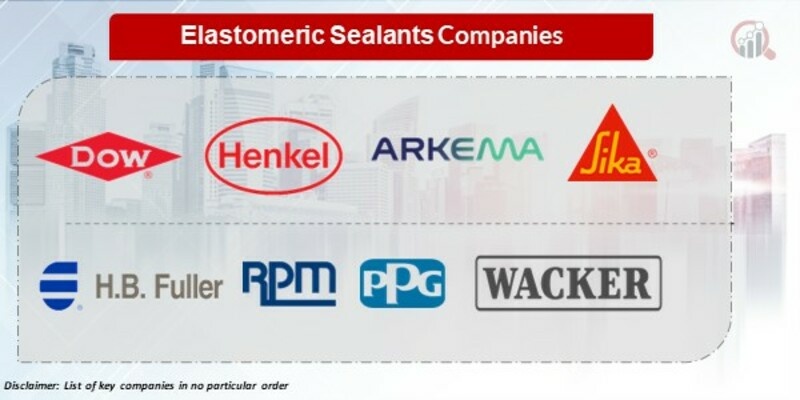 Elastomeric Sealants Companies

DOW

Henkel

ARKEMA

Sika

H.B. Fuller

RPM

PPG

WACKER

Disclaimer: List of key companies in no particular order