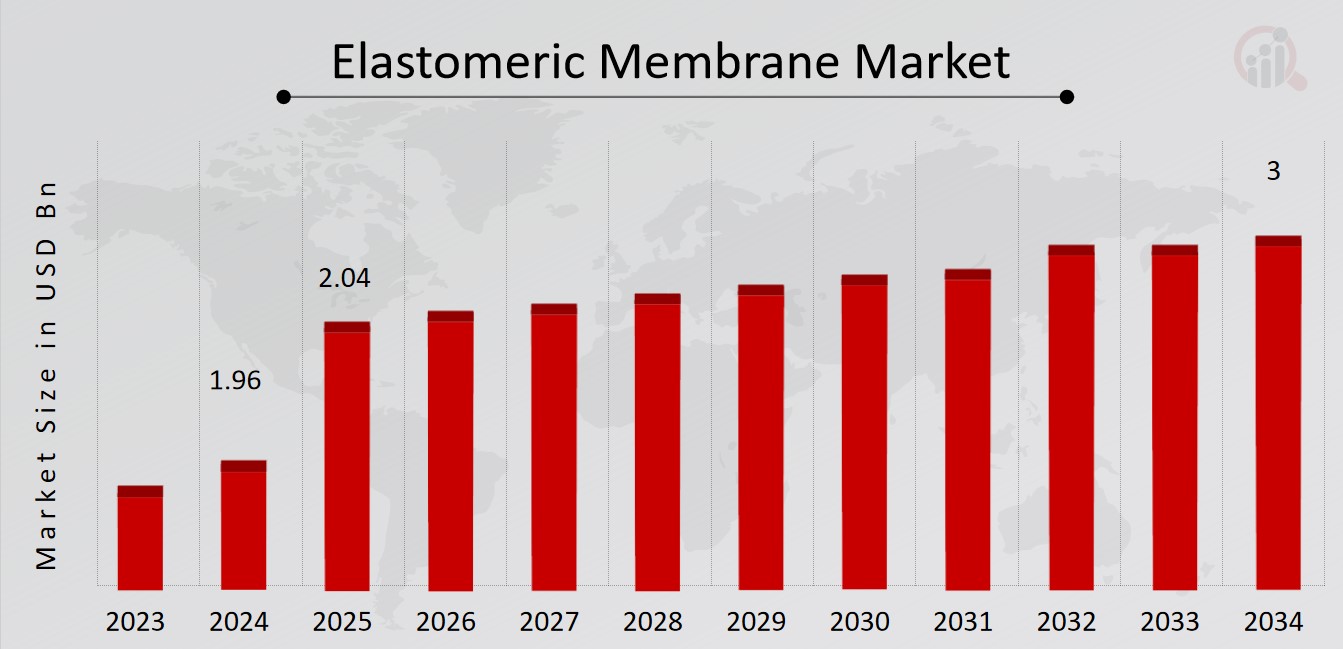 Elastomeric Membrane Market

Market Size in USD Bn

1.96

2.04

3

2023
2024
2025
2026
2027
2028
2029
2030
2031
2032
2033
2034