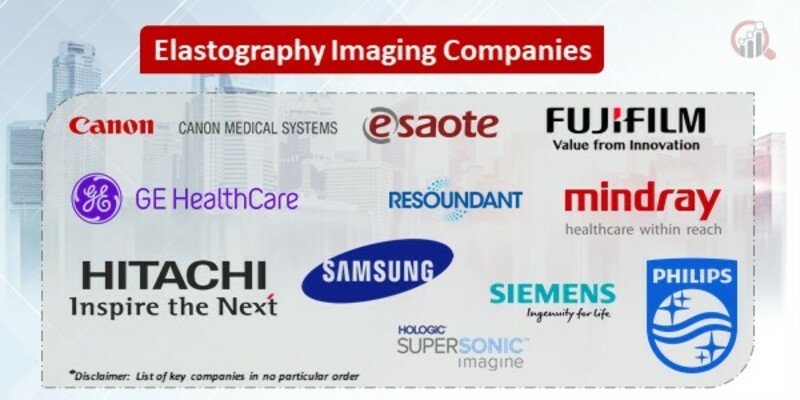 Elastography Imaging Companies

Canon CANON MEDICAL SYSTEMS

esaote

FUJIFILM
Value from Innovation

GE HealthCare

RESOUNDANT

mindray
healthcare within reach

HITACHI
Inspire the Next

SAMSUNG

SIEMENS
Ingenuity for life

PHILIPS

HOLOGIC
SUPERSONIC
imagine

*Disclaimer: List of key companies in no particular order