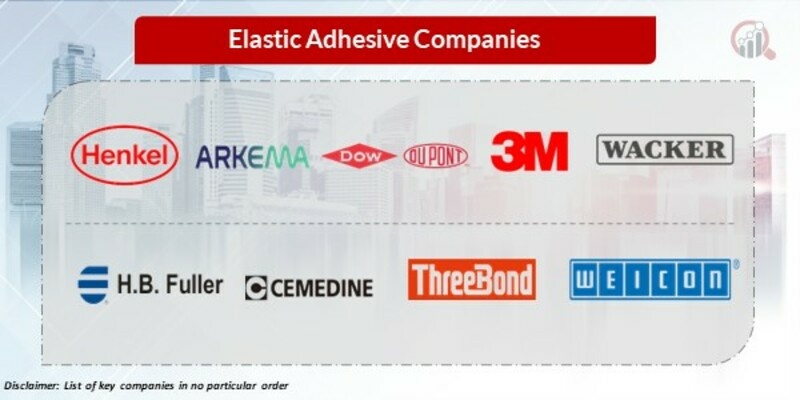 Elastic Adhesive Companies

Henkel ARKEMA DOW DUPONT 3M WACKER

H.B. Fuller CEMEDINE ThreeBond WEICON

Disclaimer: List of key companies in no particular order