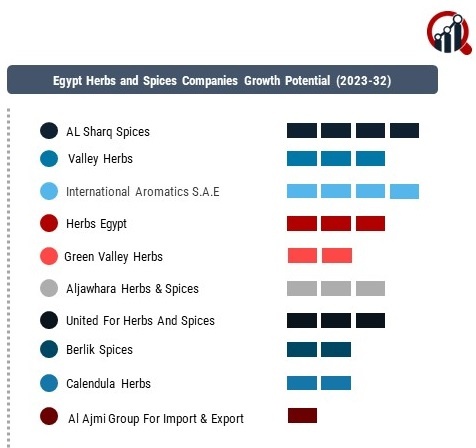 Egypt Herbs and Spices Companies Growth Potential (2023-32)

AL Sharq Spices

Valley Herbs

International Aromatics S.A.E

Herbs Egypt

Green Valley Herbs

Aljawhara Herbs & Spices

United For Herbs And Spices

Berlik Spices

Calendula Herbs

Al Ajmi Group For Import & Export