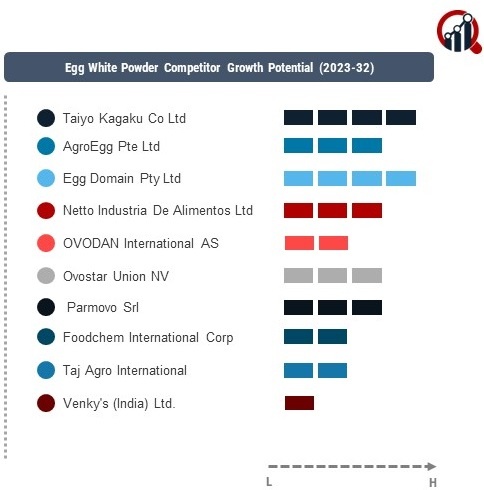 Egg White Powder Competitor Growth Potential (2023-32)

Taiyo Kagaku Co Ltd

AgroEgg Pte Ltd

Egg Domain Pty Ltd

Netto Industria De Alimentos Ltd

OVODAN International AS

Ovostar Union NV

Parmovo Srl

Foodchem International Corp

Taj Agro International

Venky's (India) Ltd.

L

H