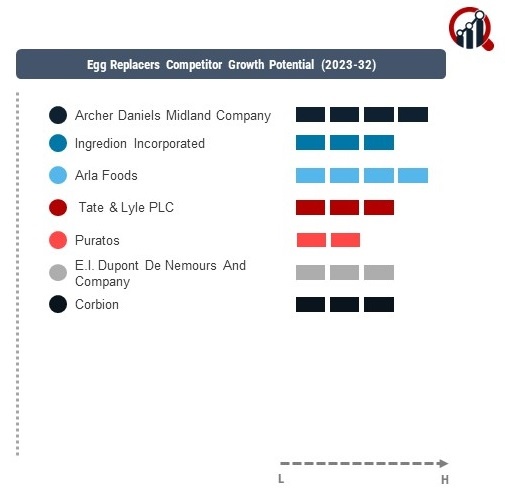 Egg Replacers Competitor Growth Potential (2023-32)

Archer Daniels Midland Company

Ingredion Incorporated

Arla Foods

Tate & Lyle PLC

Puratos

E.I. Dupont De Nemours And Company

Corbion

L

H