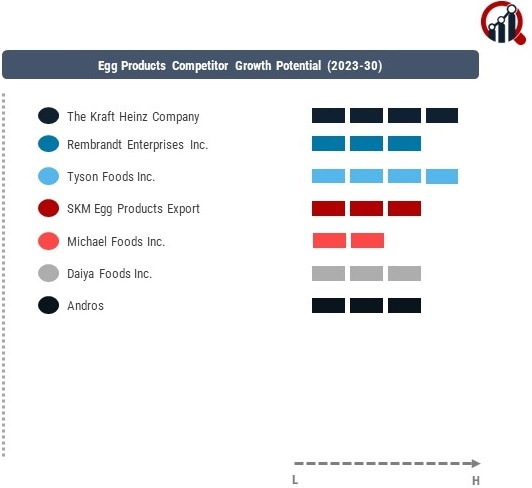 Egg Products Competitor Growth Potential (2023-30)

The Kraft Heinz Company

Rembrandt Enterprises Inc.

Tyson Foods Inc.

SKM Egg Products Export

Michael Foods Inc.

Daiya Foods Inc.

Andros

L

H