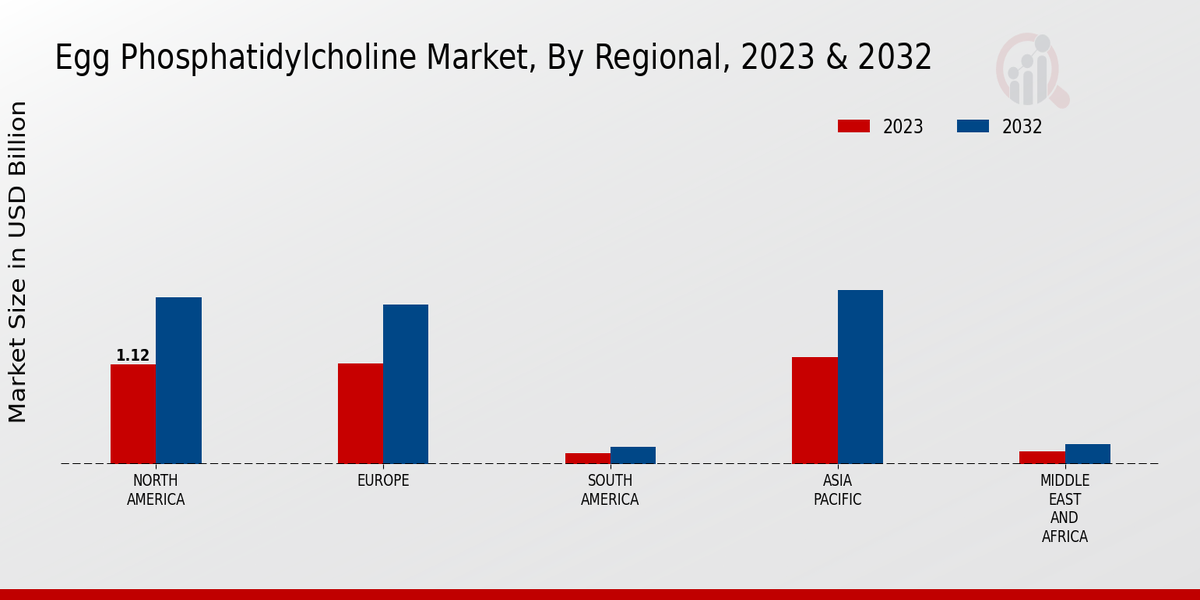 Egg Phosphatidylcholine Market, By Regional, 2023 & 2032

2023
2032

Market Size in USD Billion

1.12

NORTH AMERICA

EUROPE

SOUTH AMERICA

ASIA PACIFIC

MIDDLE EAST AND AFRICA