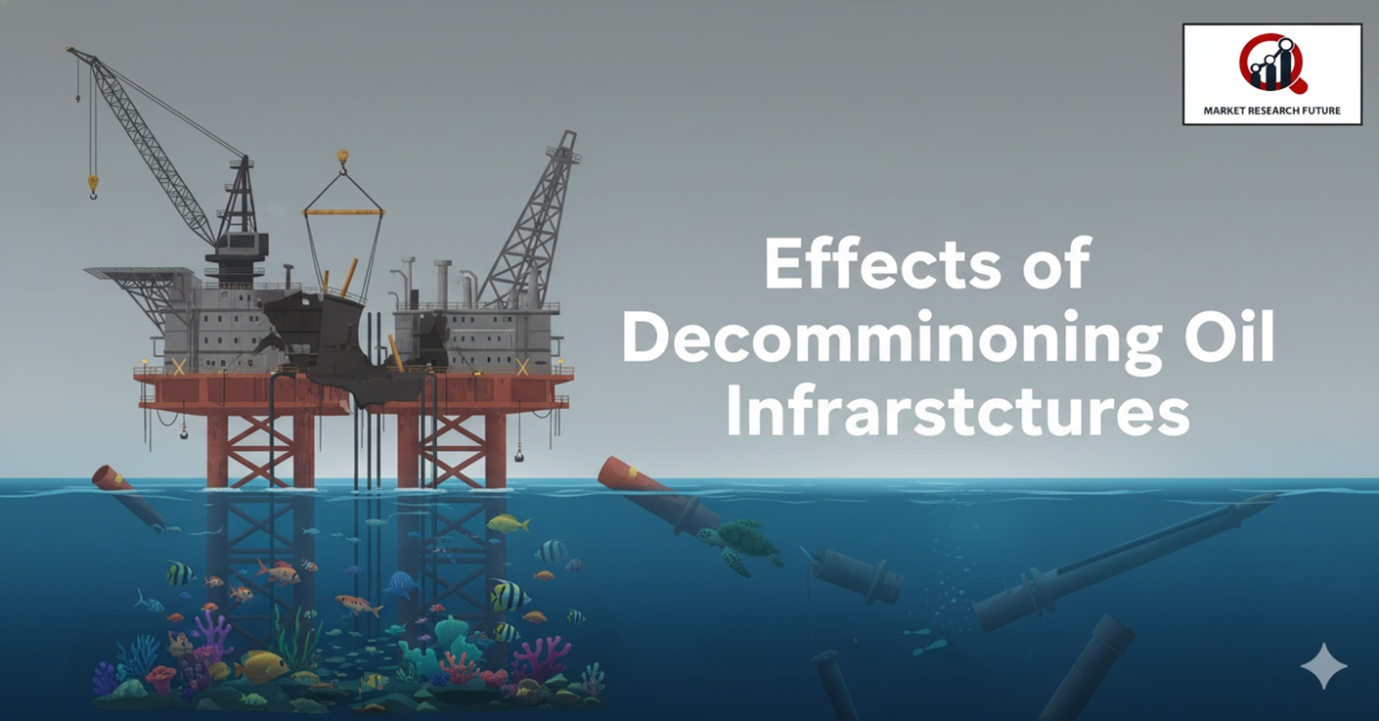 MARKET RESEARCH FUTURE

Effects of Decomminoning Oil Infrarstctures