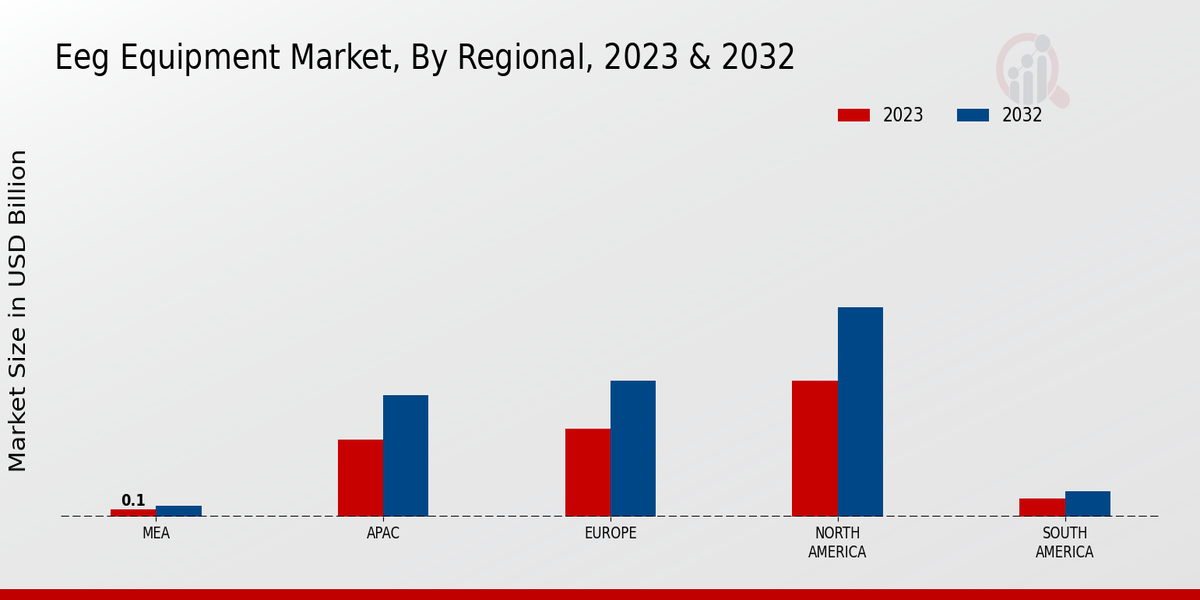 Eeg Equipment Market, By Regional, 2023 & 2032

2023
2032

Market Size in USD Billion

0.1

MEA
APAC
EUROPE
NORTH AMERICA
SOUTH AMERICA