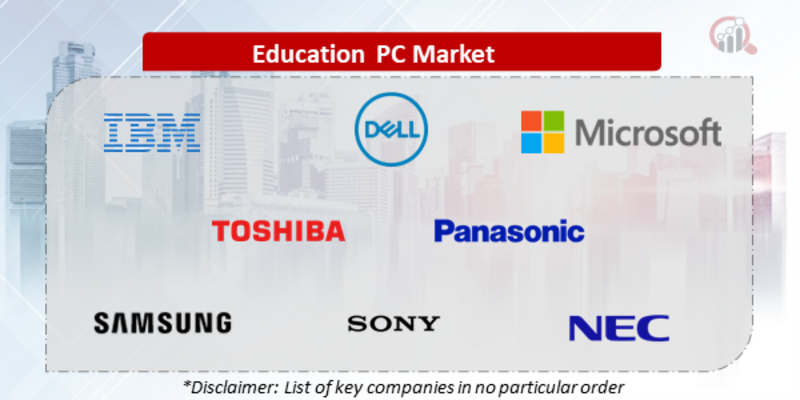 Education PC Market

IBM

DELL

Microsoft

TOSHIBA

Panasonic

SAMSUNG

SONY

NEC

*Disclaimer: List of key companies in no particular order