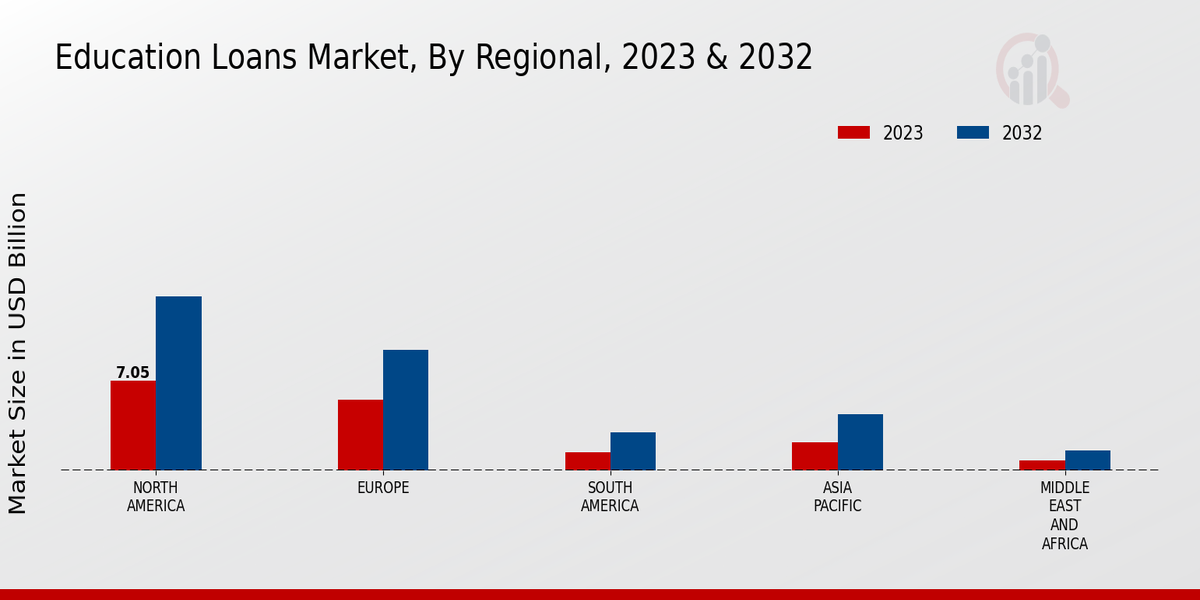 Education Loans Market, By Regional, 2023 & 2032

2023 2032

Market Size in USD Billion

7.05

NORTH AMERICA

EUROPE

SOUTH AMERICA

ASIA PACIFIC

MIDDLE EAST AND AFRICA