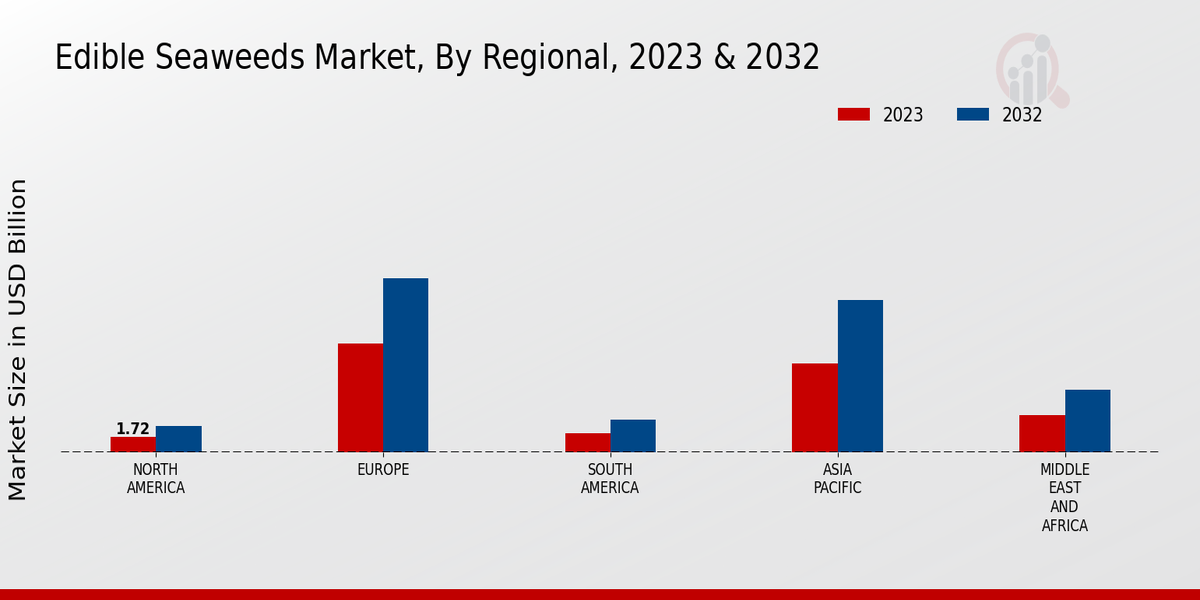 Edible Seaweeds Market, By Regional, 2023 & 2032

2023 2032

Market Size in USD Billion

1.72

NORTH AMERICA

EUROPE

SOUTH AMERICA

ASIA PACIFIC

MIDDLE EAST AND AFRICA