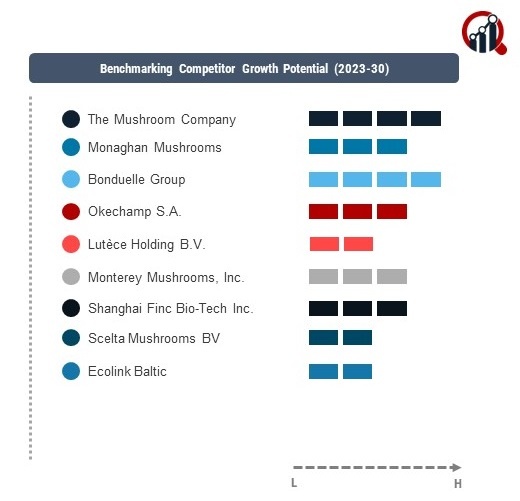 Benchmarking Competitor Growth Potential (2023-30)

The Mushroom Company

Monaghan Mushrooms

Bonduelle Group

Okechamp S.A.

Lutèce Holding B.V.

Monterey Mushrooms, Inc.

Shanghai Finc Bio-Tech Inc.

Scelta Mushrooms BV

Ecolink Baltic

L

H