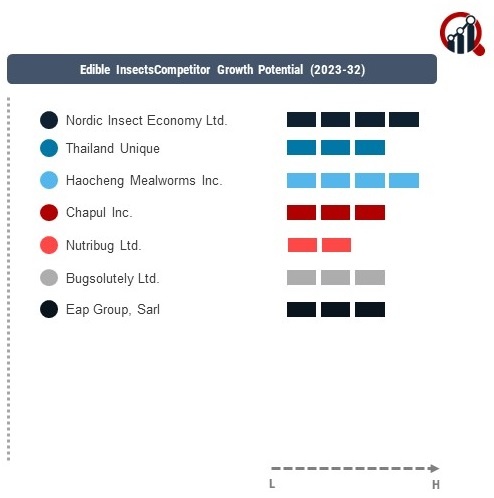 Edible InsectsCompetitor Growth Potential (2023-32)

Nordic Insect Economy Ltd.

Thailand Unique

Haocheng Mealworms Inc.

Chapul Inc.

Nutribug Ltd.

Bugsolutely Ltd.

Eap Group, Sarl

L

H