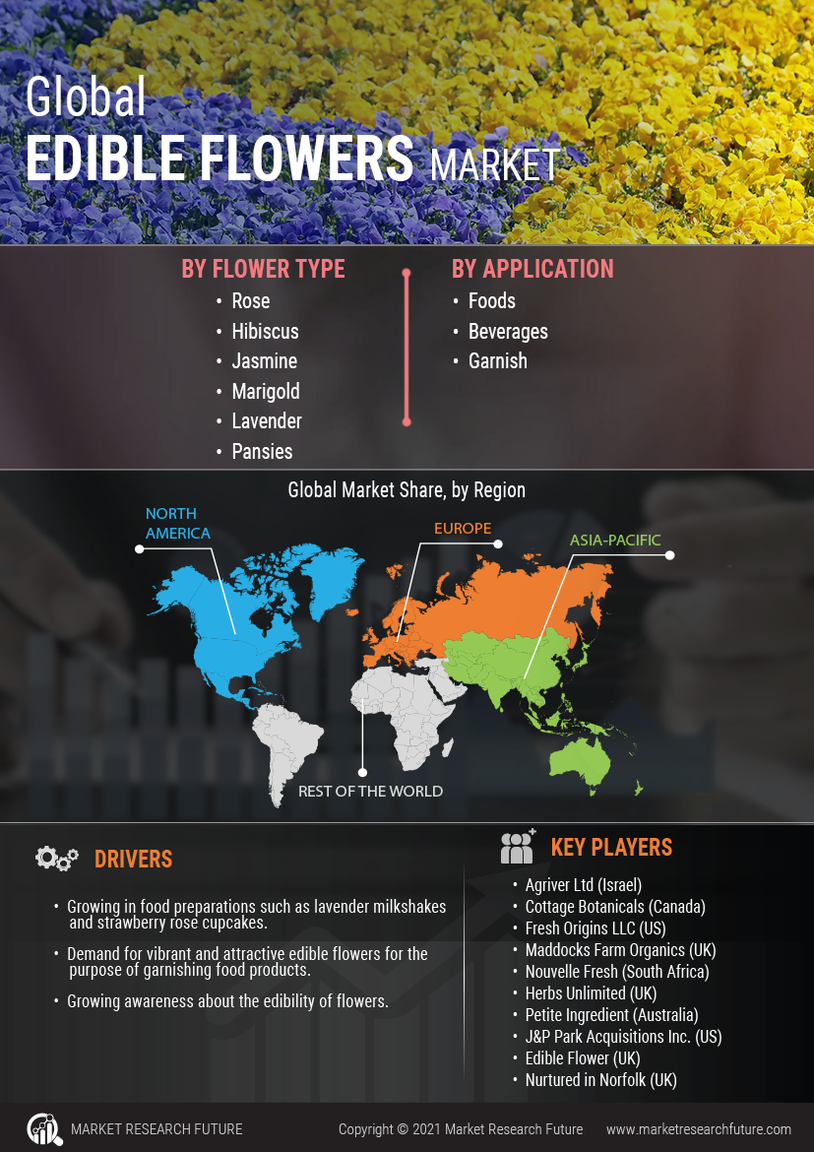 Global
EDIBLE FLOWERS MARKET

BY FLOWER TYPE
• Rose
• Hibiscus
• Jasmine
• Marigold
• Lavender
• Pansies

BY APPLICATION
• Foods
• Beverages
• Garnish

Global Market Share, by Region

NORTH AMERICA
EUROPE
ASIA-PACIFIC
REST OF THE WORLD

DRIVERS
• Growing in food preparations such as lavender milkshakes and strawberry rose cupcakes.
• Demand for vibrant and attractive edible flowers for the purpose of garnishing food products.
• Growing awareness about the edibility of flowers.

KEY PLAYERS
• Agriver Ltd (Israel)
• Cottage Botanicals (Canada)
• Fresh Origins LLC (US)
• Maddocks Farm Organics (UK)
• Nouvelle Fresh (South Africa)
• Herbs Unlimited (UK)
• Petite Ingredient (Australia)
• J&P Park Acquisitions Inc. (US)
• Edible Flower (UK)
• Nurtured in Norfolk (UK)

MARKET RESEARCH FUTURE
Copyright © 2021 Market Research Future
www.marketresearchfuture.com