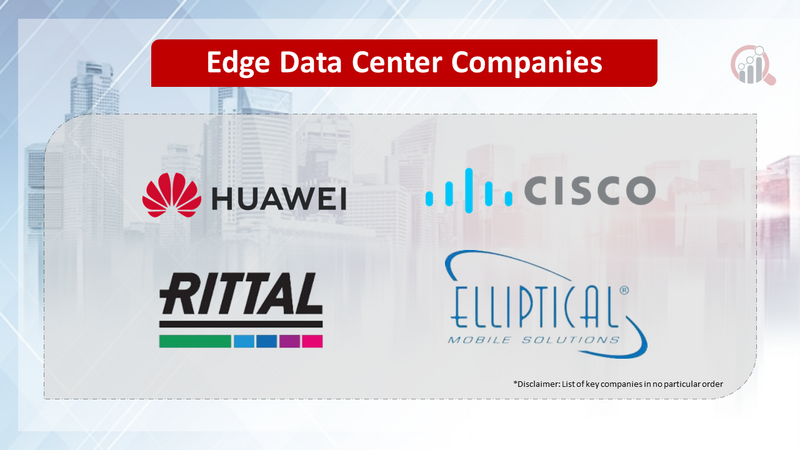 Edge Data Center Companies

HUAWEI

CISCO

RITTAL

ELLIPTICAL®
MOBILE SOLUTIONS

*Disclaimer: List of key companies in no particular order