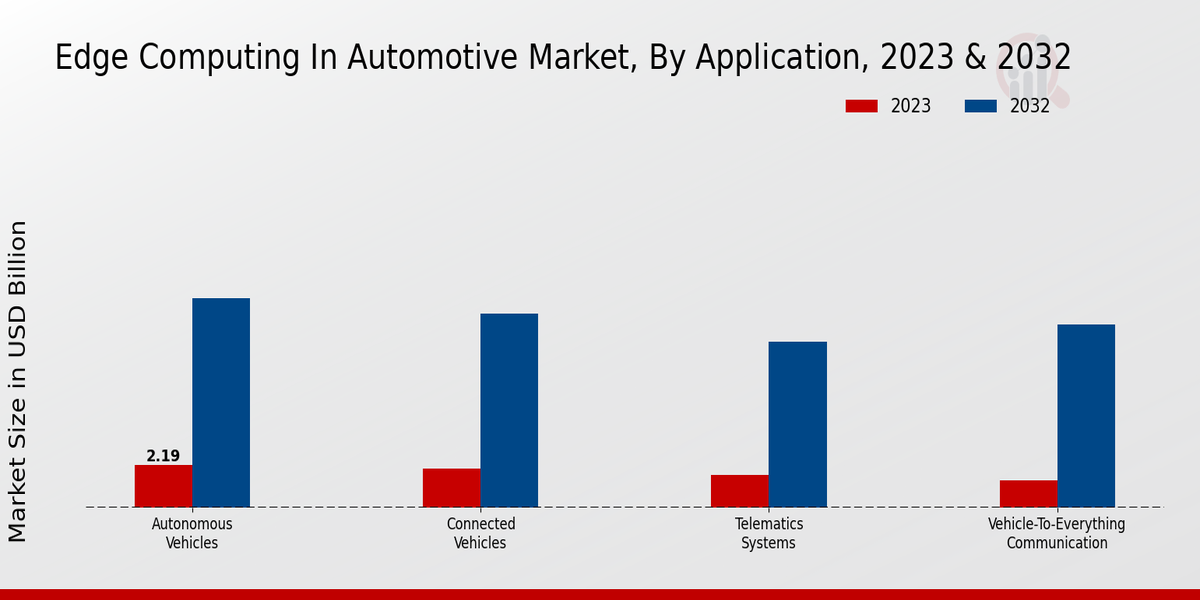 Edge Computing In Automotive Market, By Application, 2023 & 2032

2023 2032

Market Size in USD Billion

2.19

Autonomous Vehicles

Connected Vehicles

Telematics Systems

Vehicle-To-Everything Communication