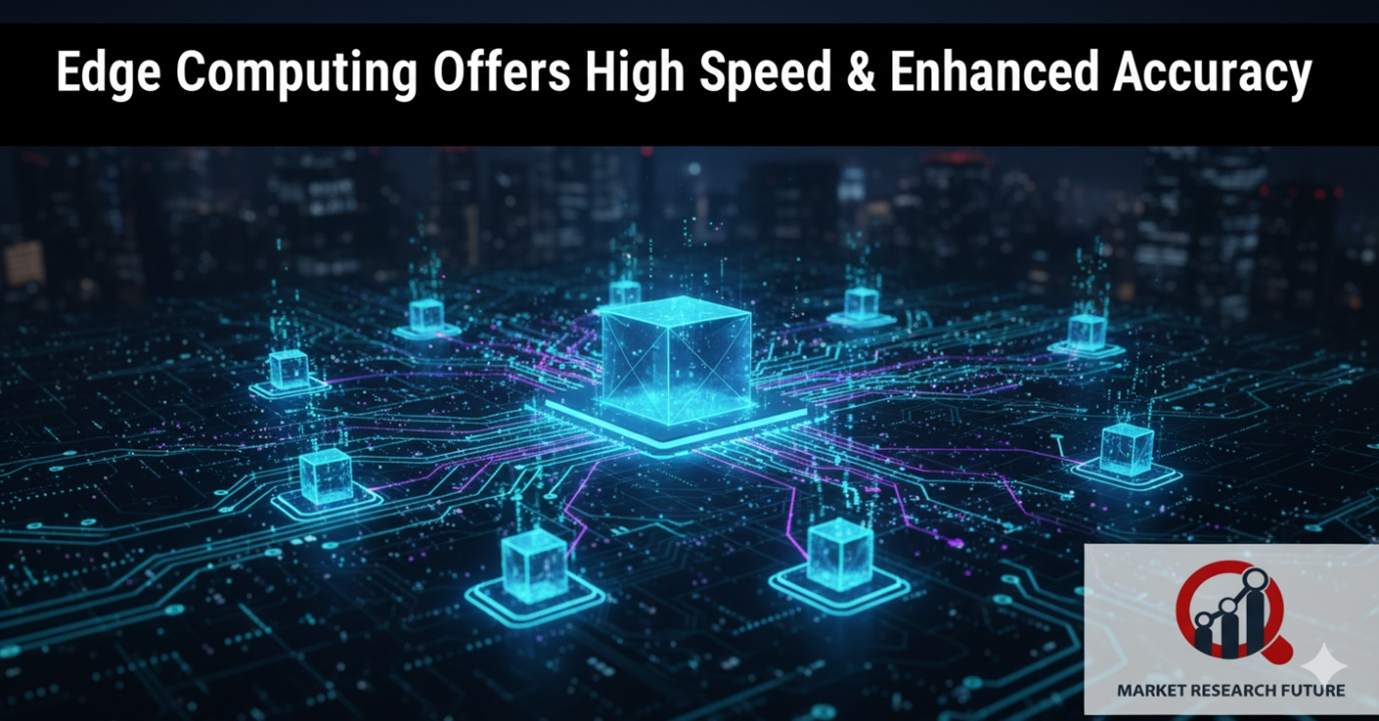 Edge Computing Offers High Speed & Enhanced Accuracy

MARKET RESEARCH FUTURE