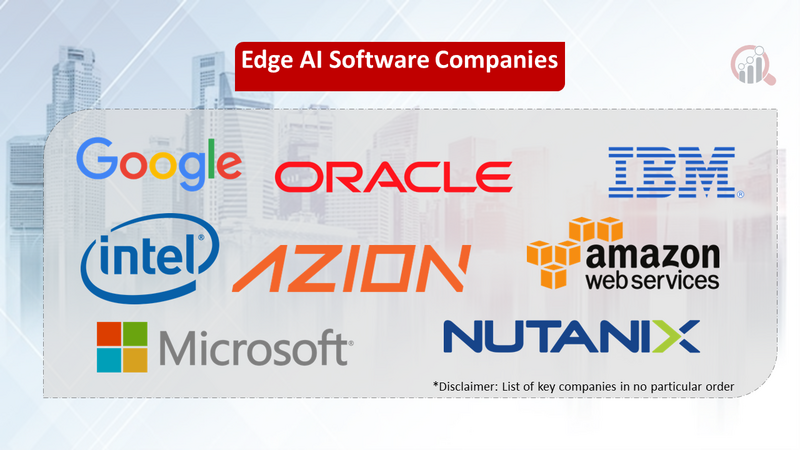 Edge AI Software Companies

Google

ORACLE

IBM

intel

AZION

amazon web services

Microsoft

NUTANIX

*Disclaimer: List of key companies in no particular order