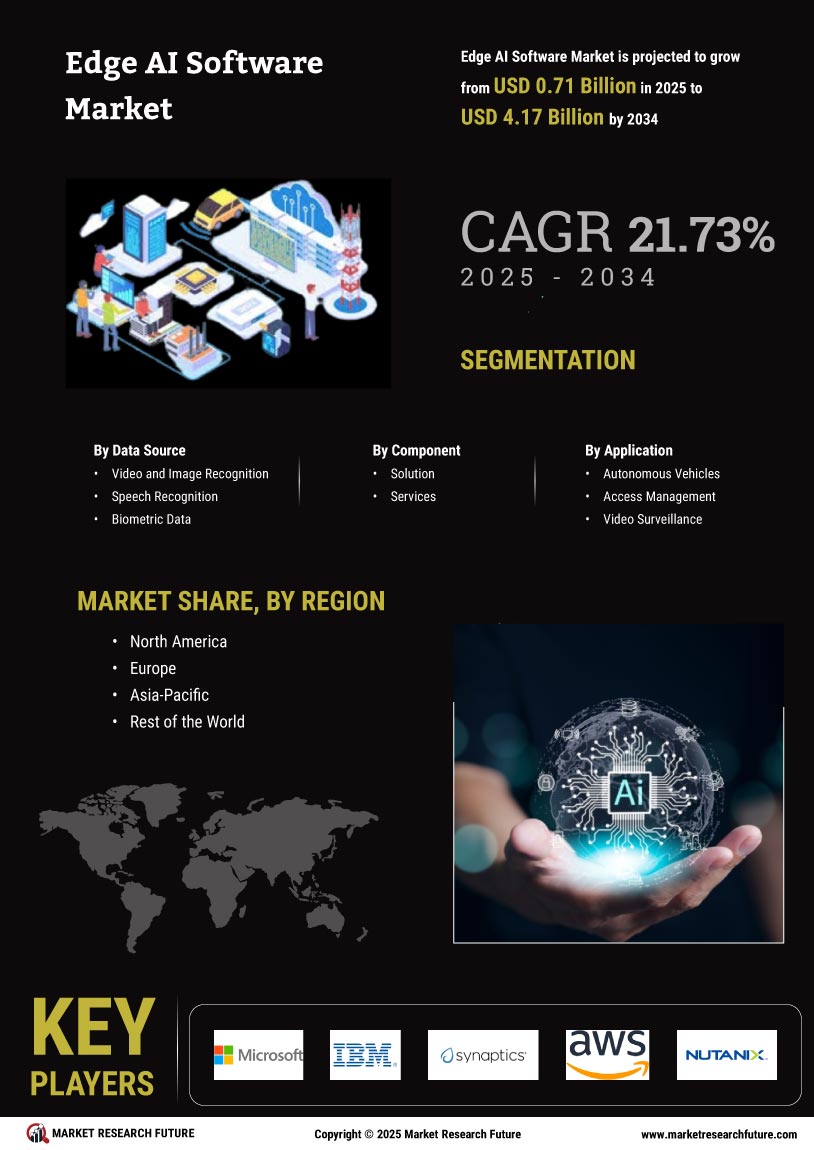 Edge AI Software Market

Edge AI Software Market is projected to grow from USD 0.71 Billion in 2025 to USD 4.17 Billion by 2034

CAGR 21.73%
2025 - 2034

SEGMENTATION

By Data Source
• Video and Image Recognition
• Speech Recognition
• Biometric Data

By Component
• Solution
• Services

By Application
• Autonomous Vehicles
• Access Management
• Video Surveillance

MARKET SHARE, BY REGION
• North America
• Europe
• Asia-Pacific
• Rest of the World

Ai

KEY PLAYERS

Microsoft
IBM
synaptics
aws
NUTANIX

MARKET RESEARCH FUTURE
Copyright © 2025 Market Research Future
www.marketresearchfuture.com