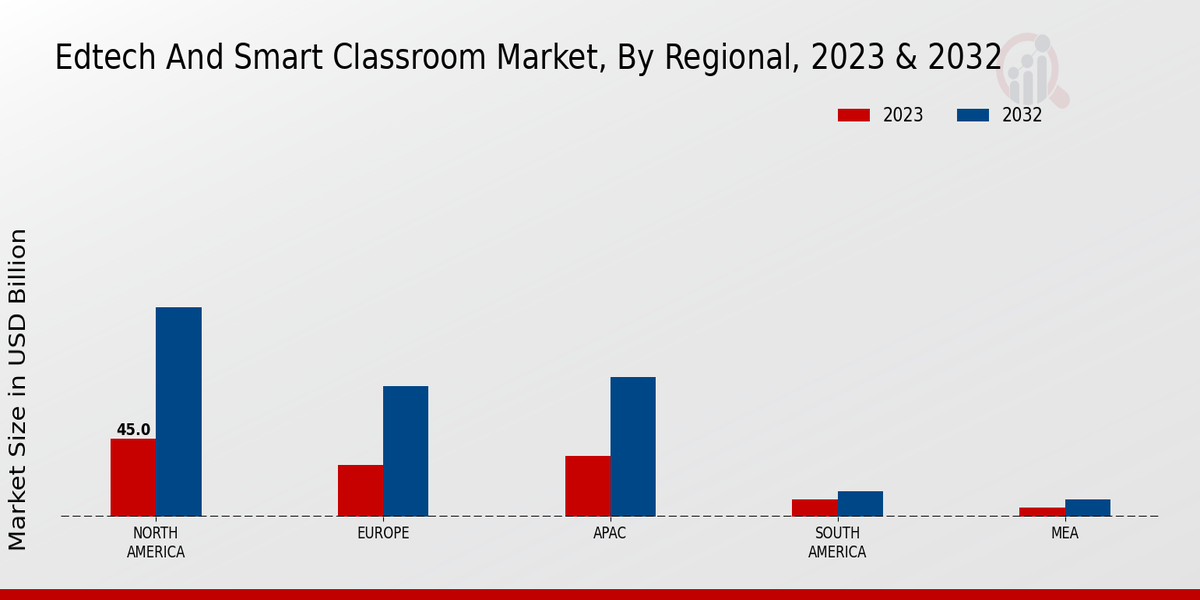 Edtech And Smart Classroom Market, By Regional, 2023 & 2032

2023
2032

Market Size in USD Billion

45.0

NORTH AMERICA
EUROPE
APAC
SOUTH AMERICA
MEA