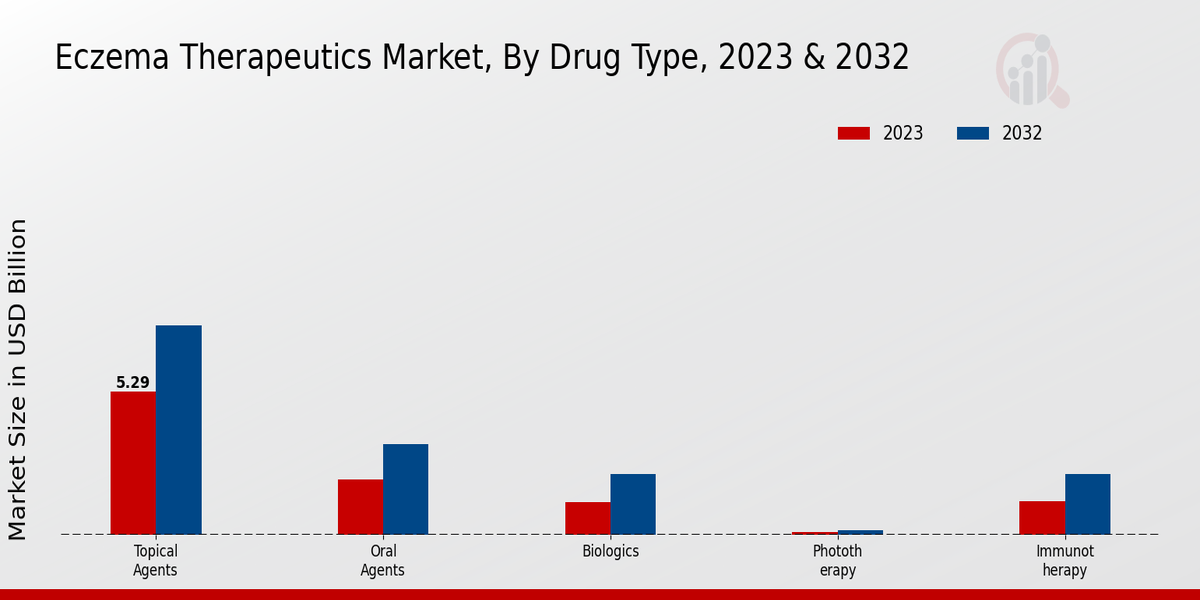 Eczema Therapeutics Market, By Drug Type, 2023 & 2032

2023
2032

Market Size in USD Billion

5.29

Topical Agents

Oral Agents

Biologics

Phototh erapy

Immunot herapy