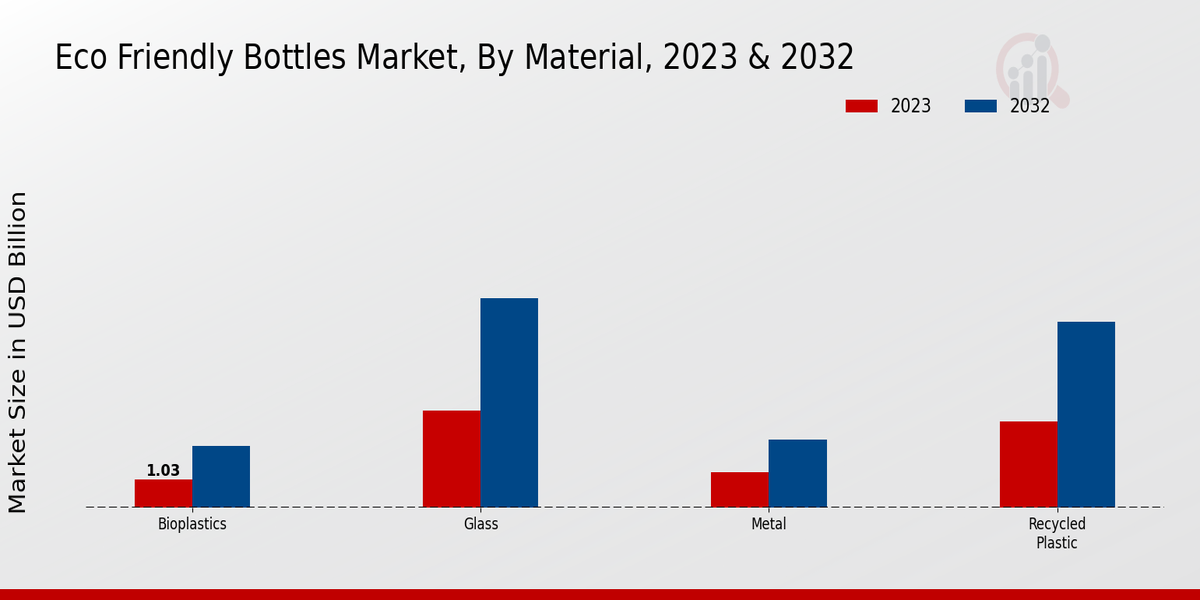 Eco Friendly Bottles Market, By Material, 2023 & 2032

2023
2032

Market Size in USD Billion

1.03

Bioplastics
Glass
Metal
Recycled Plastic