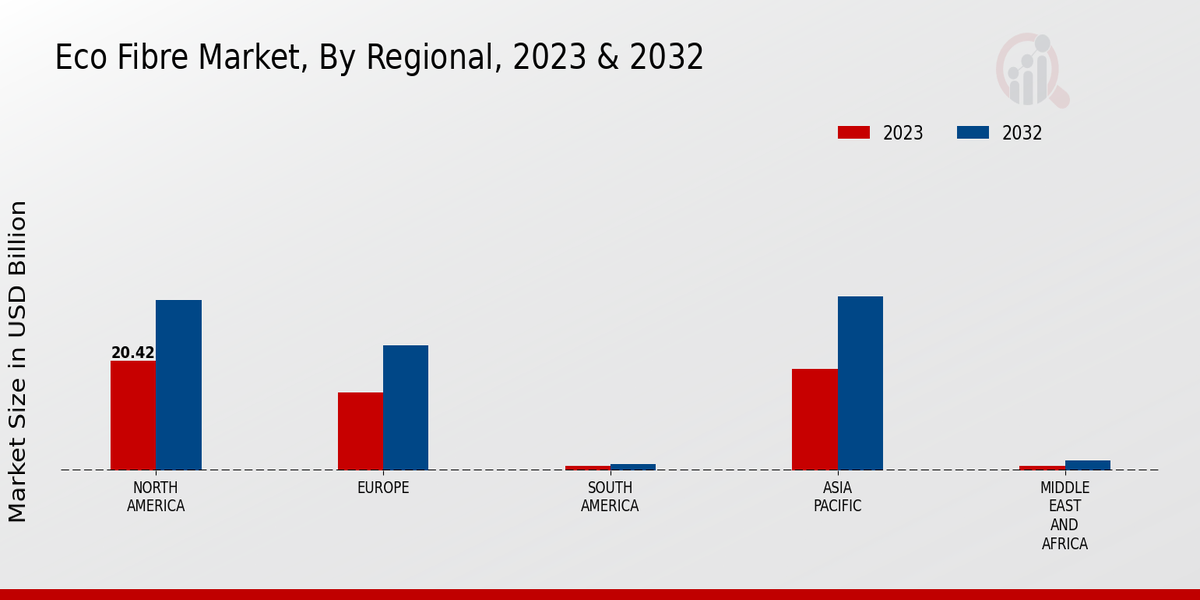 Eco Fibre Market, By Regional, 2023 & 2032

2023
2032

Market Size in USD Billion

20.42

NORTH AMERICA
EUROPE
SOUTH AMERICA
ASIA PACIFIC
MIDDLE EAST AND AFRICA