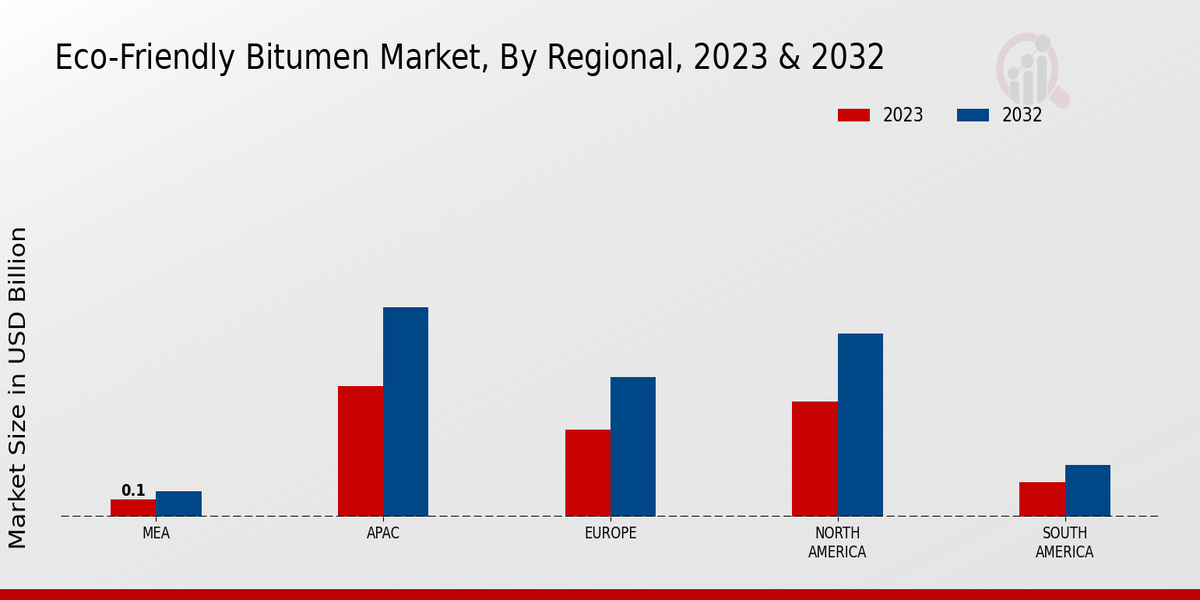 Eco-Friendly Bitumen Market, By Regional, 2023 & 2032

2023
2032

Market Size in USD Billion

0.1

MEA
APAC
EUROPE
NORTH AMERICA
SOUTH AMERICA